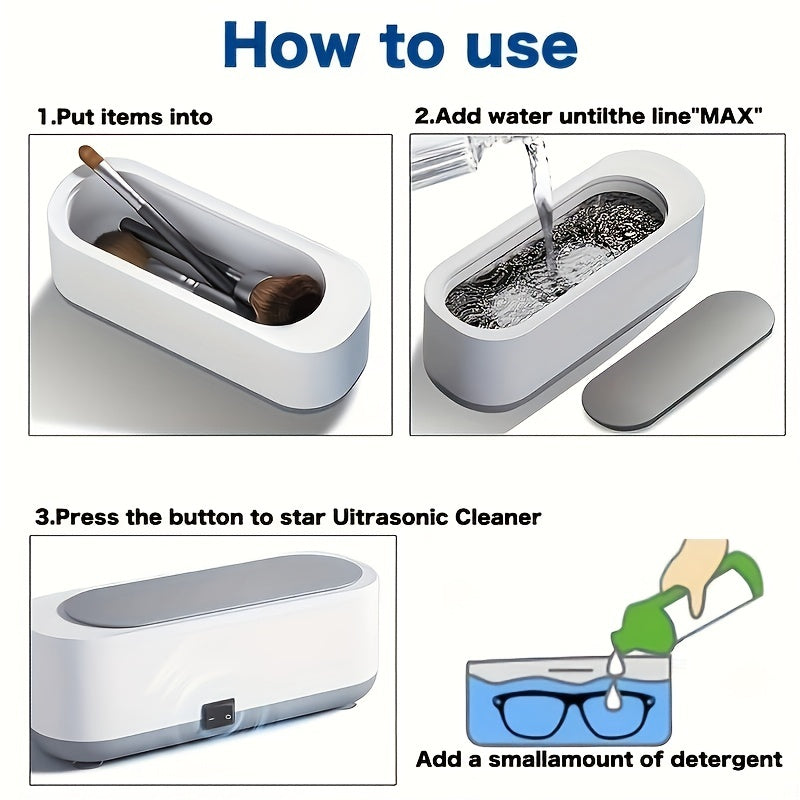 How to use

1.Put items into

2.Add water untilthe line"MAX"

3.Press the button to star Uitrasonic Cleaner

Add a smallamount of detergent