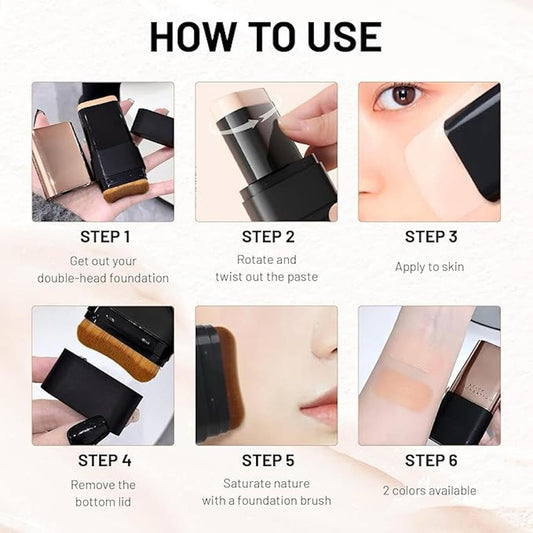 HOW TO USE

STEP 1

Get out your double-head foundation

STEP 2

Rotate and twist out the paste

STEP 3

Apply to skin

STEP 4

Remove the bottom lid

STEP 5

Saturate nature with a foundation brush

STEP 6

2 colors available