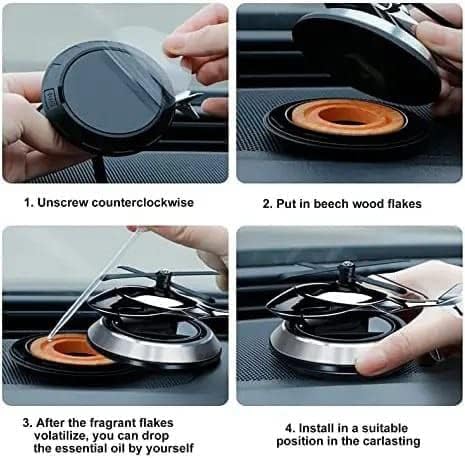 1. Unscrew counterclockwise

2. Put in beech wood flakes

3. After the fragrant flakes volatilize, you can drop the essential oil by yourself

4. Install in a suitable position in the carlasting