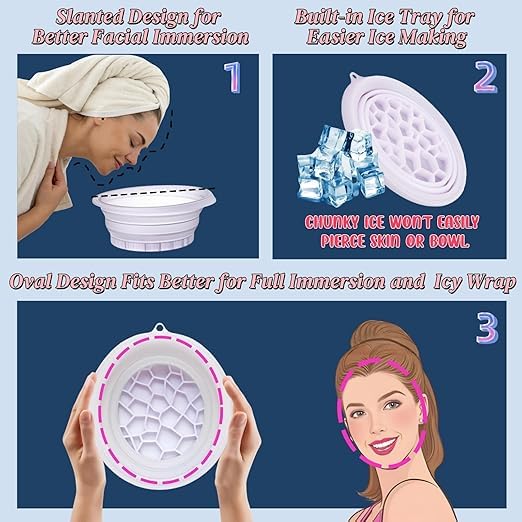 Slanted Design for Better Facial Immersion

1

Built-in Ice Tray for Easier Ice Making

2

CHUNKY ICE WON'T EASILY PIERCE SKIN OR BOWL.

Oval Design Fits Better for Full Immersion and Icy Wrap

3