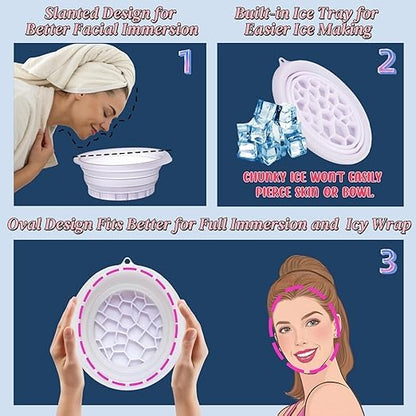 Slanted Design for Better Facial Immersion

1

Built-in Ice Tray for Easier Ice Making

2

CHUNKY ICE WON'T EASILY PIERCE SKIN OR BOWL.

Oval Design Fits Better for Full Immersion and Icy Wrap

3