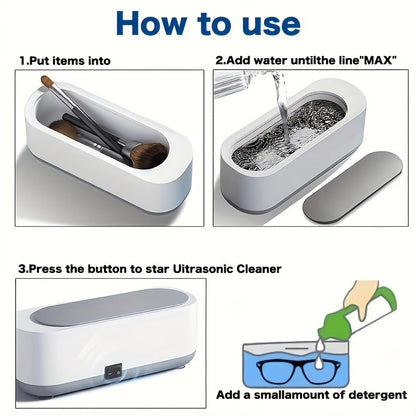 How to use

1.Put items into

2.Add water untilthe line"MAX"

3.Press the button to star Uitrasonic Cleaner

Add a smallamount of detergent