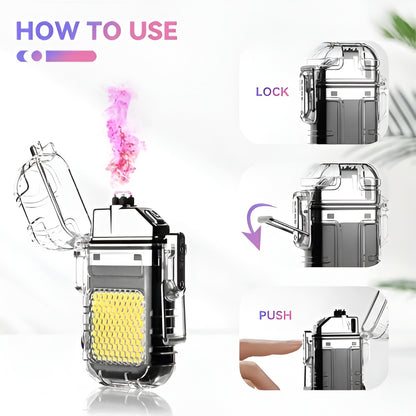 HOW TO USE

LOCK

PUSH