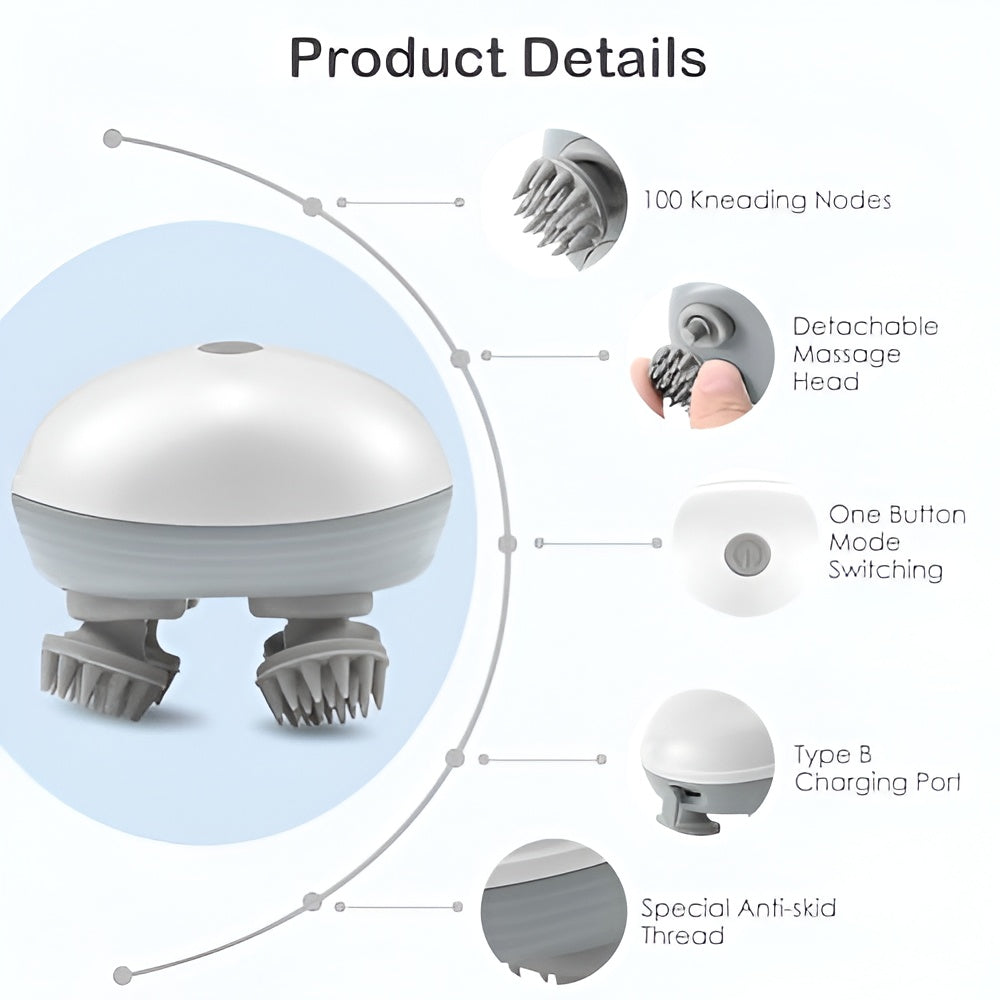 Product Details

100 Kneading Nodes

Detachable Massage Head

One Button Mode Switching

Type B Charging Port

Special Anti-skid Thread