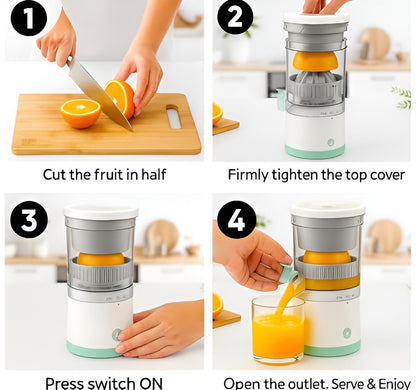 1

Cut the fruit in half

2

Firmly tighten the top cover

3

Press switch ON

4

Open the outlet. Serve & Enjoy