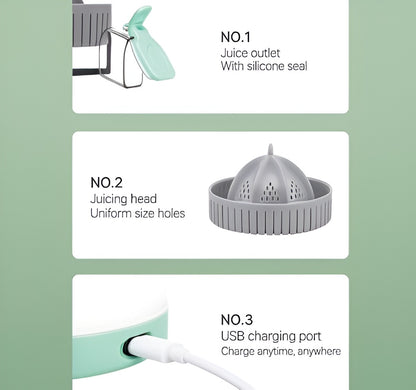 NO.1
Juice outlet
With silicone seal

NO.2
Juicing head
Uniform size holes

NO.3
USB charging port
Charge anytime, anywhere