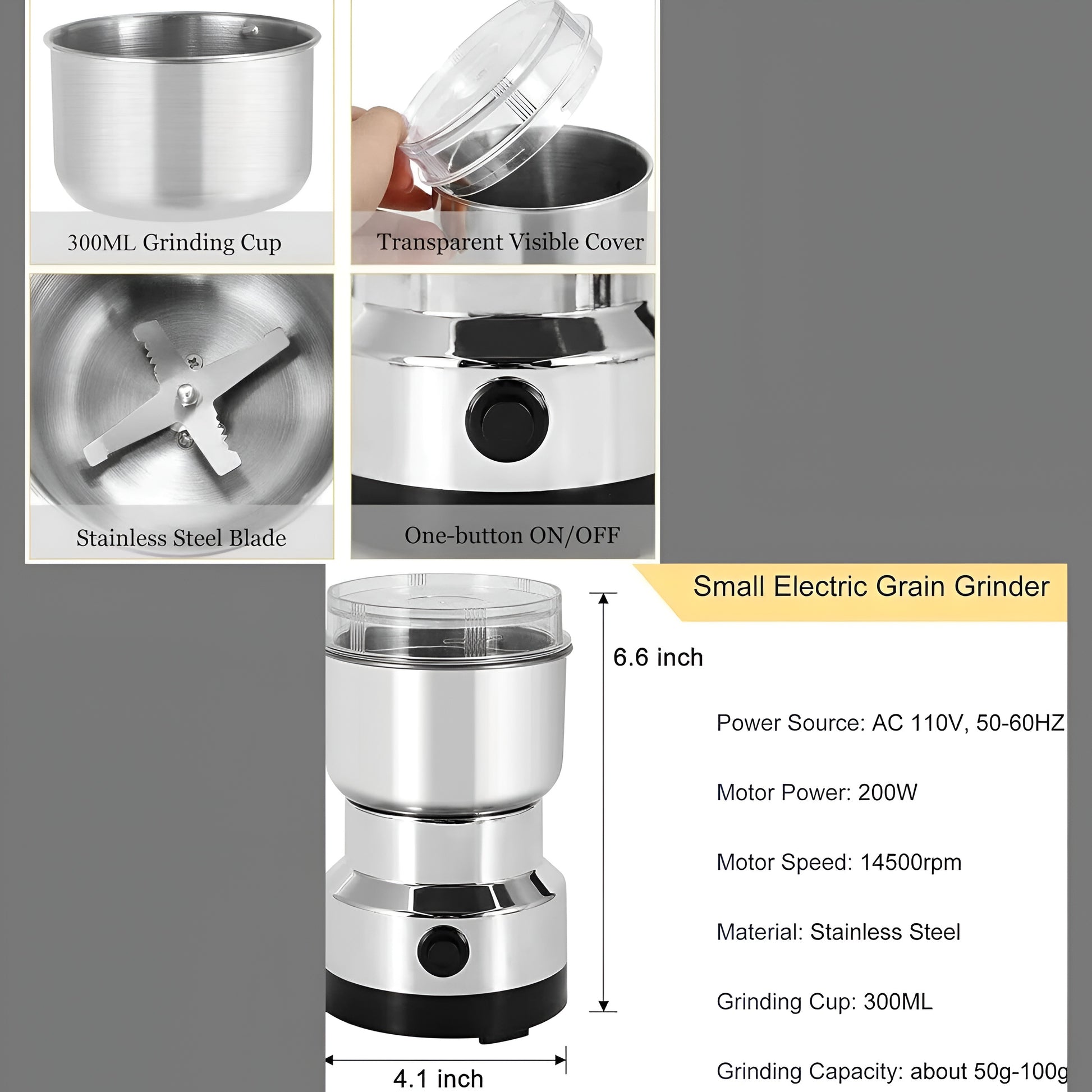 300ML Grinding Cup

Transparent Visible Cover

Stainless Steel Blade

One-button ON/OFF

Small Electric Grain Grinder

6.6 inch

Power Source: AC 110V, 50-60HZ

Motor Power: 200W

Motor Speed: 14500rpm

Material: Stainless Steel

Grinding Cup: 300ML

Grinding Capacity: about 50g-100g

4.1 inch